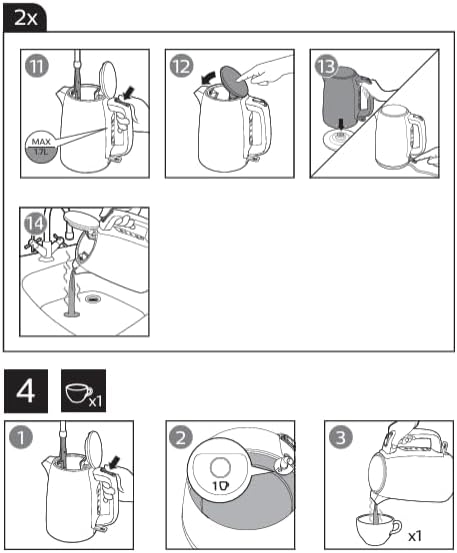 2x

11

MAX
1.7L

12

13

14

4

x1

1

2

1

3

x1